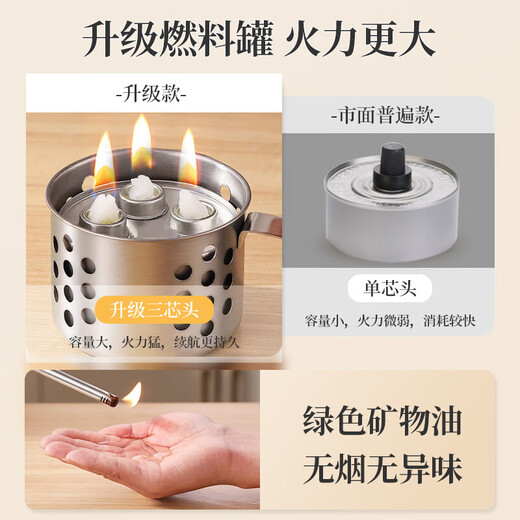 升级燃料罐 火力更大

-升级款-

升级三芯头

容量大，火力猛，续航更持久

-市面普遍款-

单芯头

容量小，火力微弱，消耗较快

绿色矿物油
无烟无异味