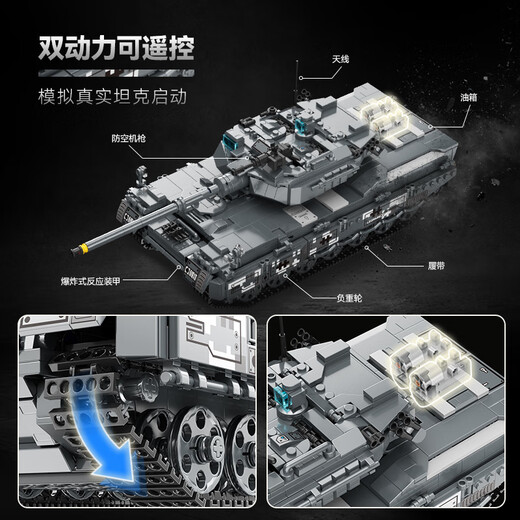 双动力可遥控

模拟真实坦克启动

天线

油箱

防空机枪

履带

爆炸式反应装甲

负重轮