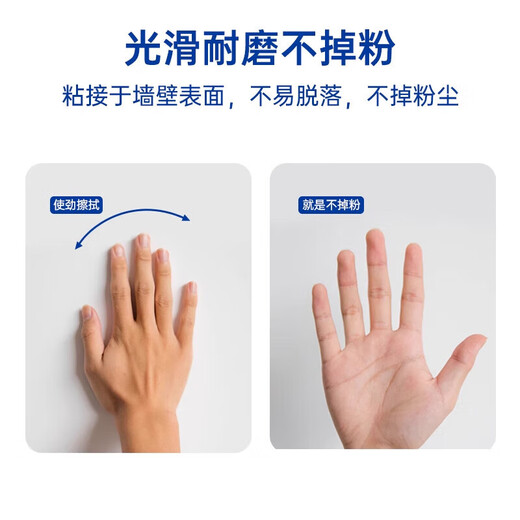 光滑耐磨不掉粉

粘接于墙壁表面，不易脱落，不掉粉尘

使劲擦拭

就是不掉粉