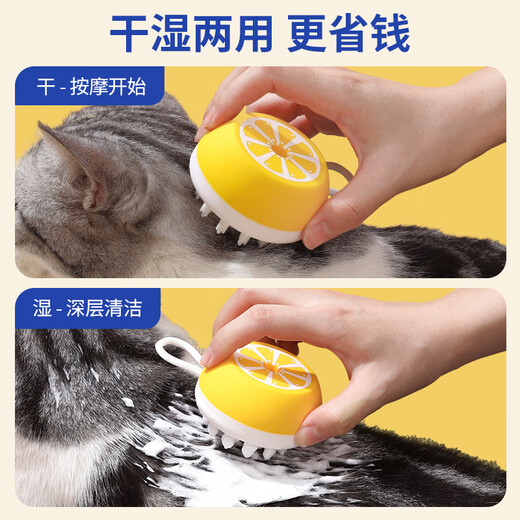 干湿两用 更省钱

干 - 按摩开始

湿 - 深层清洁