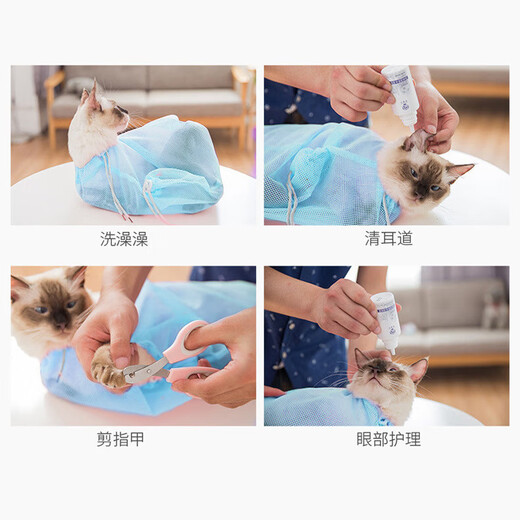 洗澡澡

清耳道

剪指甲

眼部护理