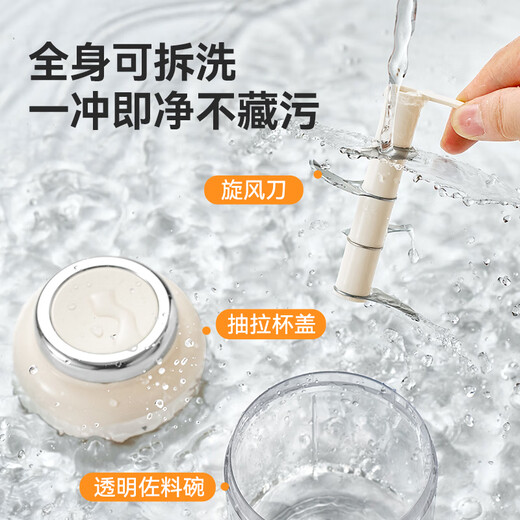 全身可拆洗
一冲即净不藏污

旋风刀

抽拉杯盖

透明佐料碗