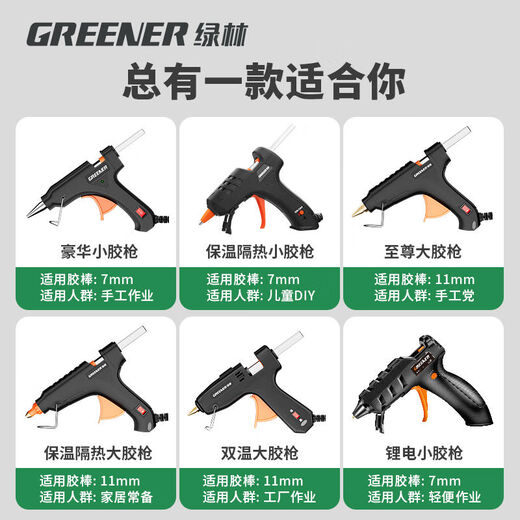 GREENER 绿林

总有一款适合你

豪华小胶枪

适用胶棒: 7mm
适用人群: 手工作业

保温隔热小胶枪

适用胶棒: 7mm
适用人群: 儿童DIY

至尊大胶枪

适用胶棒: 11mm
适用人群: 手工党

保温隔热大胶枪

适用胶棒: 11mm
适用人群: 家居常备

双温大胶枪

适用胶棒: 11mm
适用人群: 工厂作业

锂电小胶枪

适用胶棒: 7mm
适用人群: 轻便作业