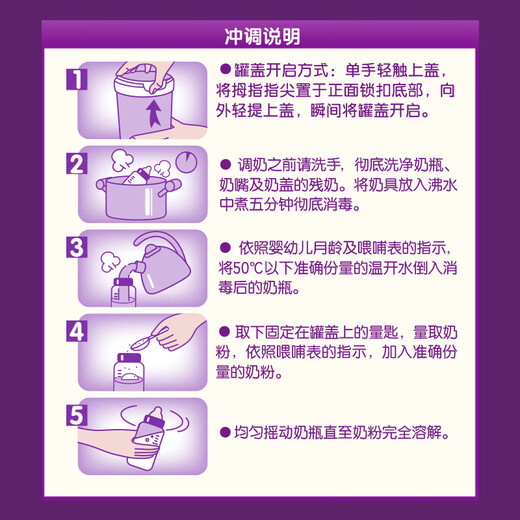 冲调说明

1

●罐盖开启方式：单手轻触上盖，将拇指指尖置于正面锁扣底部，向外轻提上盖，瞬间将罐盖开启。

2

● 调奶之前请洗手，彻底洗净奶瓶、奶嘴及奶盖的残奶。将奶具放入沸水中煮五分钟彻底消毒。

3

● 依照婴幼儿月龄及喂哺表的指示，将50℃以下准确份量的温开水倒入消毒后的奶瓶。

4

● 取下固定在罐盖上的量匙，量取奶粉，依照喂哺表的指示，加入准确份量的奶粉。

5

●均匀摇动奶瓶直至奶粉完全溶解。