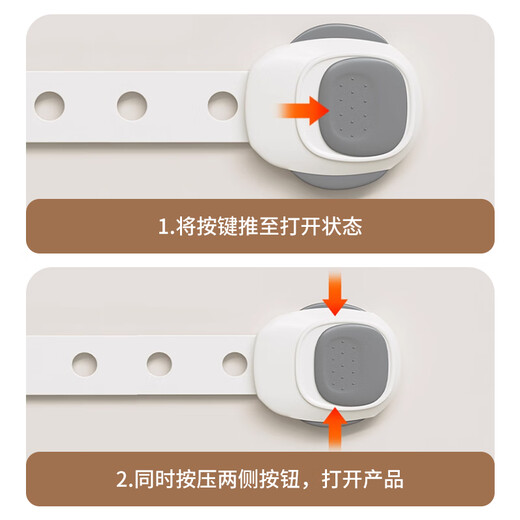 1.将按键推至打开状态

2.同时按压两侧按钮，打开产品