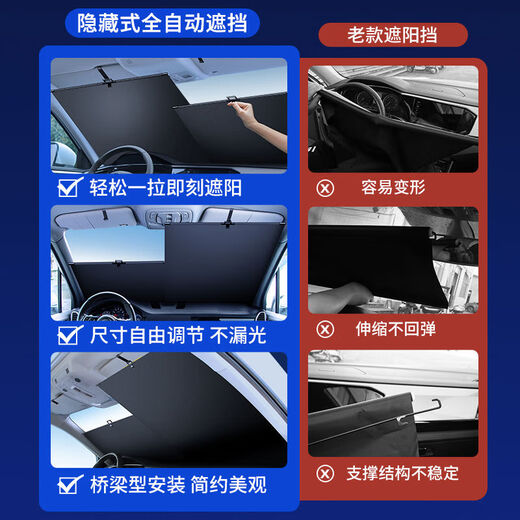 隐藏式全自动遮挡

轻松一拉即刻遮阳

尺寸自由调节 不漏光

桥梁型安装 简约美观

老款遮阳挡

容易变形

伸缩不回弹

支撑结构不稳定