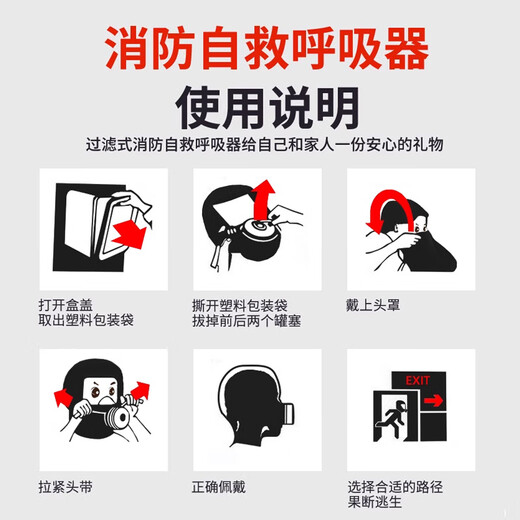 消防自救呼吸器
使用说明
过滤式消防自救呼吸器给自己和家人一份安心的礼物

打开盒盖
取出塑料包装袋

撕开塑料包装袋
拔掉前后两个罐塞

戴上头罩

拉紧头带

正确佩戴

EXIT

选择合适的路径
果断逃生