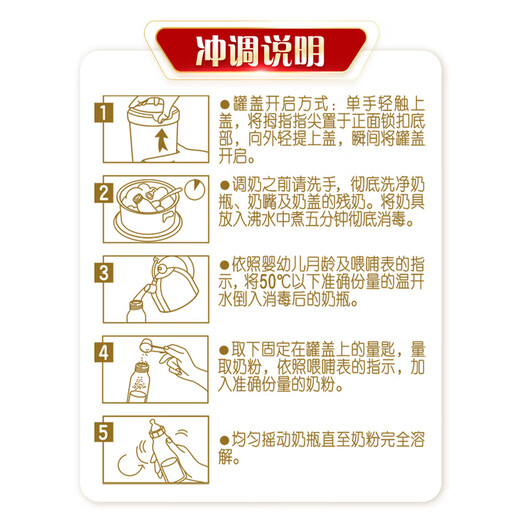 冲调说明

1

●罐盖开启方式：单手轻触上盖，将拇指指尖置于正面锁扣底部，向外轻提上盖，瞬间将罐盖开启。

2

●调奶之前请洗手，彻底洗净奶瓶、奶嘴及奶盖的残奶。将奶具放入沸水中煮五分钟彻底消毒。

3

●依照婴幼儿月龄及喂哺表的指示，将50℃以下准确份量的温开水倒入消毒后的奶瓶。

4

●取下固定在罐盖上的量匙，量取奶粉，依照喂哺表的指示，加入准确份量的奶粉。

5

●均匀摇动奶瓶直至奶粉完全溶解。