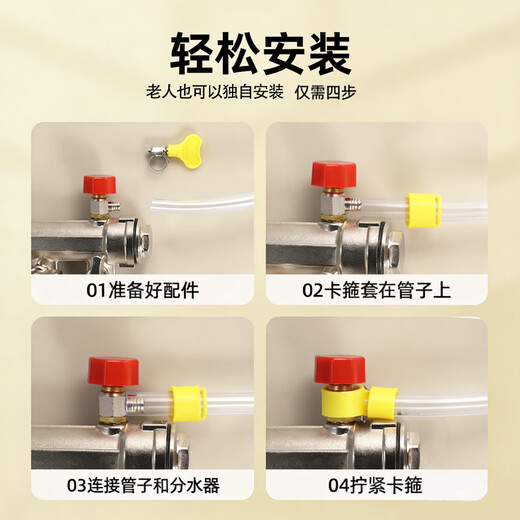 轻松安装

老人也可以独自安装 仅需四步

01准备好配件

02卡箍套在管子上

03连接管子和分水器

04拧紧卡箍