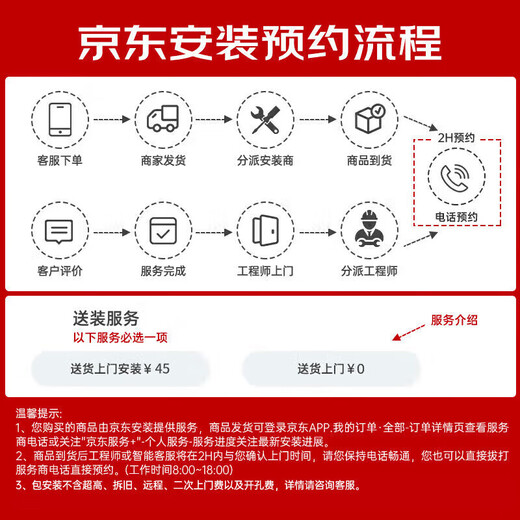 京东安装预约流程

客服下单

商家发货

分派安装商

商品到货

2H预约

电话预约

客户评价

服务完成

工程师上门

分派工程师

送装服务
以下服务必选一项

服务介绍

送货上门安装￥45

送货上门￥0

温馨提示:
1、您购买的商品由京东安装提供服务，商品发货可登录京东APP.我的订单-全部-订单详情页查看服务商电话或关注"京东服务+"-个人服务-服务进度关注最新安装进展。
2、商品到货后工程师或智能客服将在2H内与您确认上门时间，请您保持电话畅通，您也可以直接拨打服务商电话直接预约。(工作时间8:00~18:00)
3、包安装不含超高、拆旧、远程、二次上门费以及开孔费，详情请咨询客服。