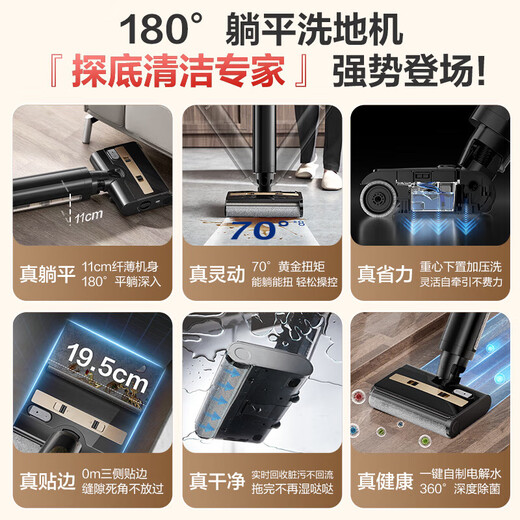 180° 躺平洗地机
『 探底清洁专家 』 强势登场!

11cm

真躺平 11cm纤薄机身 180° 平躺深入

70°

真灵动 70° 黄金扭矩 能躺能扭 轻松操控

真省力 重心下置加压洗 灵活自牵引不费力

19.5cm

真贴边 0m三侧贴边 缝隙死角不放过

真干净 实时回收脏污不回流 拖完不再湿哒哒

真健康 一键自制电解水 360° 深度除菌