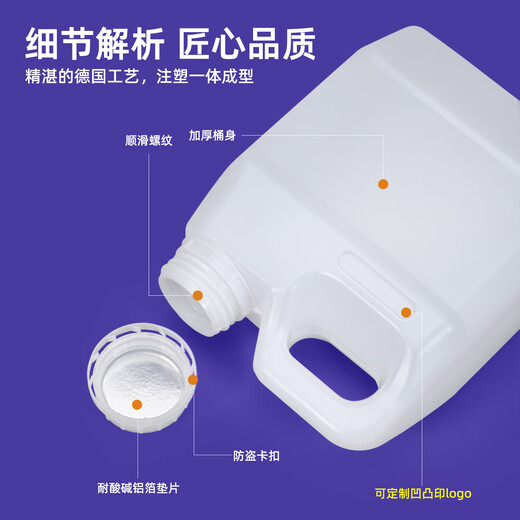 细节解析 匠心品质
精湛的德国工艺，注塑一体成型

顺滑螺纹

加厚桶身

防盗卡扣

耐酸碱铝箔垫片

可定制凹凸印logo