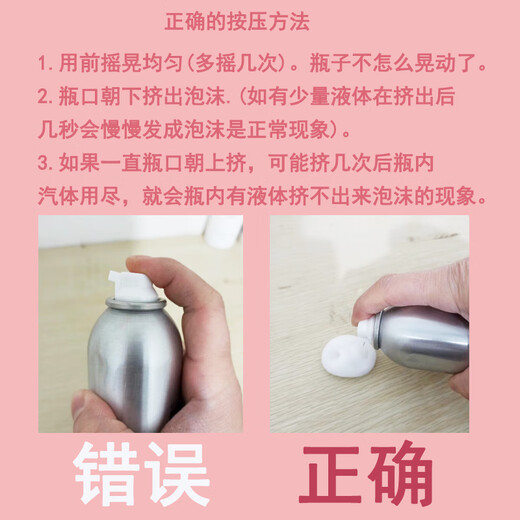 正确的按压方法

1. 用前摇晃均匀(多摇几次)。瓶子不怎么晃动了。

2. 瓶口朝下挤出泡沫.(如有少量液体在挤出后几秒会慢慢发成泡沫是正常现象)。

3. 如果一直瓶口朝上挤，可能挤几次后瓶内汽体用尽，就会瓶内有液体挤不出来泡沫的现象。

错误

正确