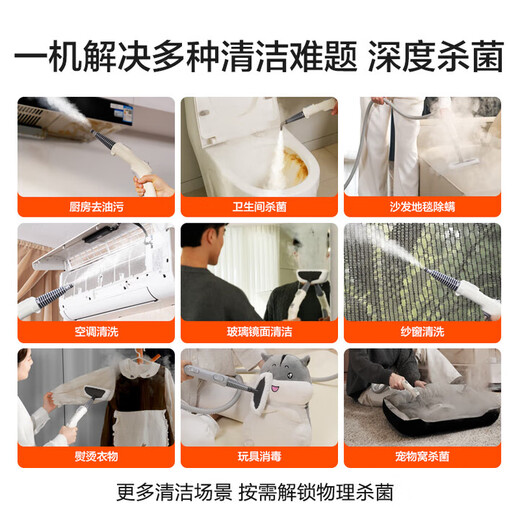 一机解决多种清洁难题 深度杀菌

厨房去油污

卫生间杀菌

沙发地毯除螨

空调清洗

玻璃镜面清洁

纱窗清洗

熨烫衣物

玩具消毒

宠物窝杀菌

更多清洁场景 按需解锁物理杀菌