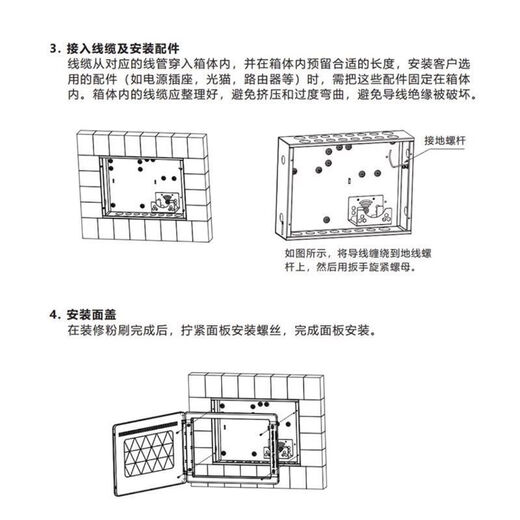 3. 接入线缆及安装配件
线缆从对应的线管穿入箱体内，并在箱体内预留合适的长度，安装客户选用的配件（如电源插座，光猫，路由器等）时，需把这些配件固定在箱体内。箱体内的线缆应整理好，避免挤压和过度弯曲，避免导线绝缘被破坏。

接地螺杆

如图所示，将导线缠绕到地线螺杆上，然后用扳手旋紧螺母。

4. 安装面盖
在装修粉刷完成后，拧紧面板安装螺丝，完成面板安装。