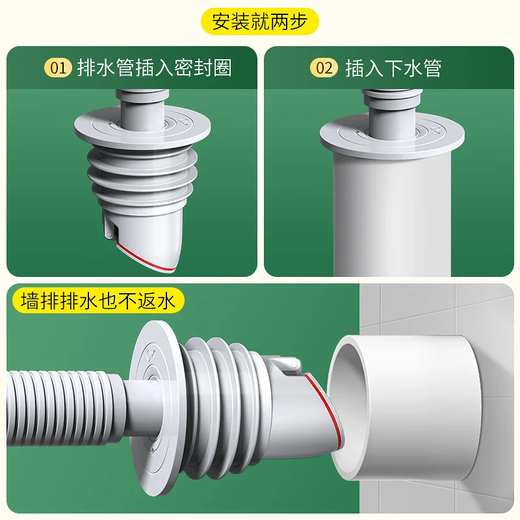 安装就两步

01 排水管插入密封圈

02 插入下水管

墙排排水也不返水