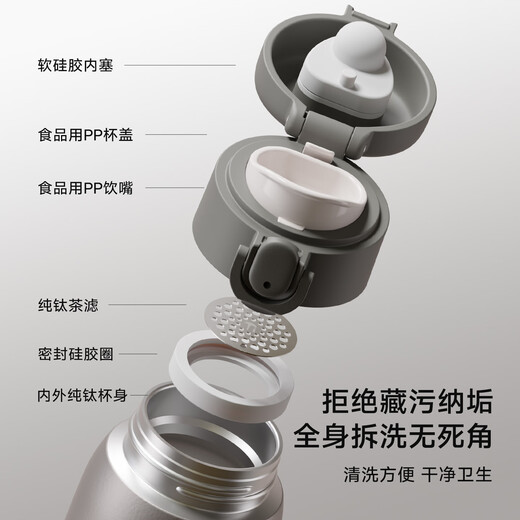 软硅胶内塞

食品用PP杯盖

食品用PP饮嘴

纯钛茶滤

密封硅胶圈

内外纯钛杯身

拒绝藏污纳垢
全身拆洗无死角

清洗方便 干净卫生