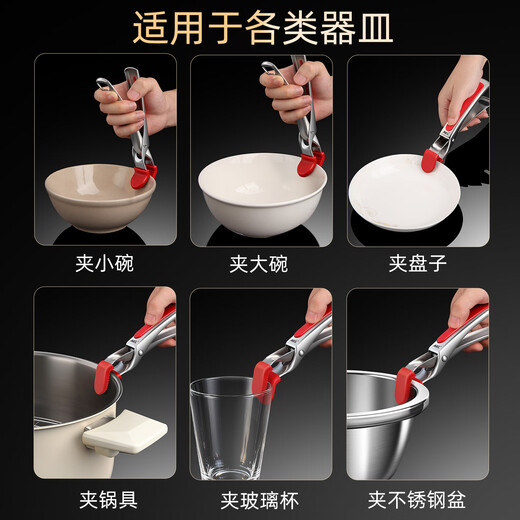 适用于各类器皿

夹小碗

夹大碗

夹盘子

夹锅具

夹玻璃杯

夹不锈钢盆