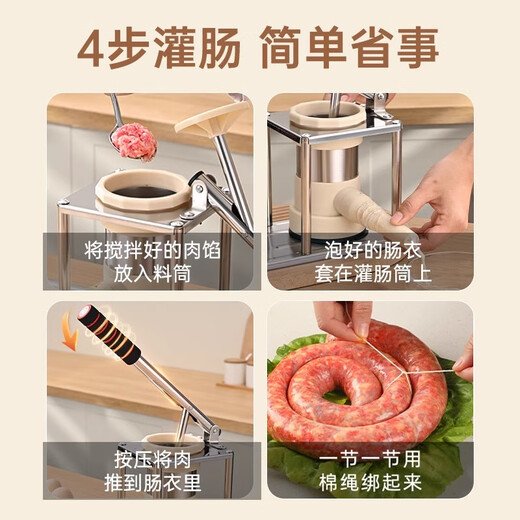 4步灌肠 简单省事

将搅拌好的肉馅
放入料筒

泡好的肠衣
套在灌肠筒上

按压将肉
推到肠衣里

一节一节用
棉绳绑起来