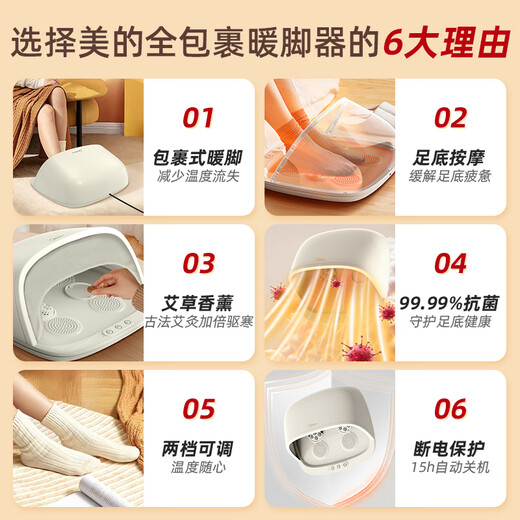 选择美的全包裹暖脚器的6大理由

01
包裹式暖脚
减少温度流失

02
足底按摩
缓解足底疲惫

03
艾草香薰
古法艾灸加倍驱寒

04
99.99%抗菌
守护足底健康

05
两档可调
温度随心

06
断电保护
15h自动关机