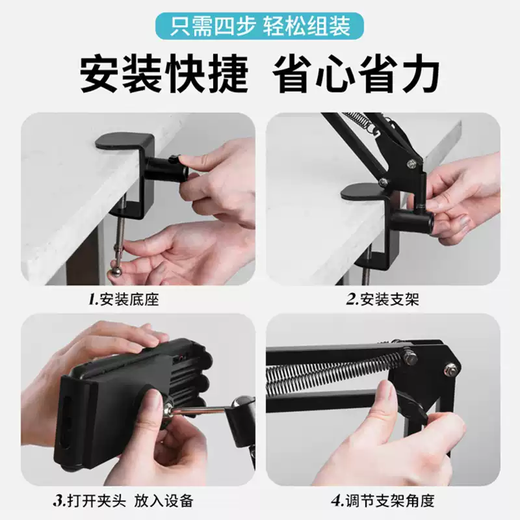 只需四步 轻松组装

安装快捷 省心省力

1.安装底座

2.安装支架

3.打开夹头 放入设备

4.调节支架角度