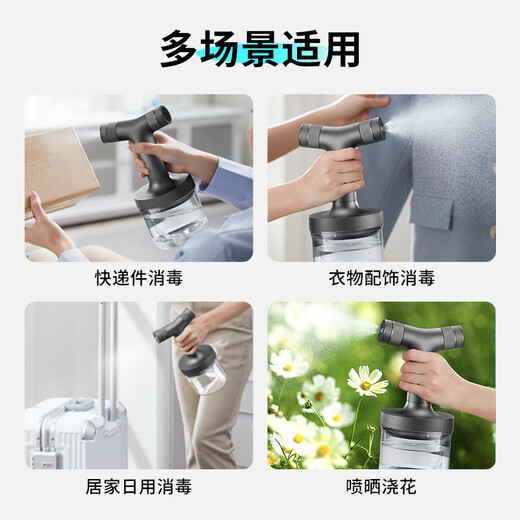 多场景适用

快递件消毒

衣物配饰消毒

居家日用消毒

喷晒浇花