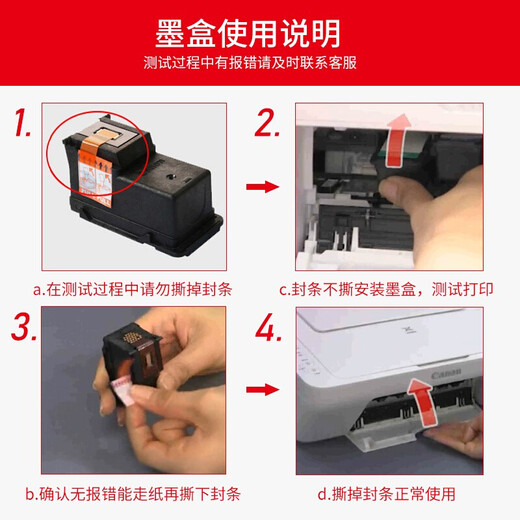 墨盒使用说明

测试过程中有报错请及时联系客服

1.

a.在测试过程中请勿撕掉封条

2.

c.封条不撕安装墨盒，测试打印

3.

b.确认无报错能走纸再撕下封条

4.

Canon

d.撕掉封条正常使用