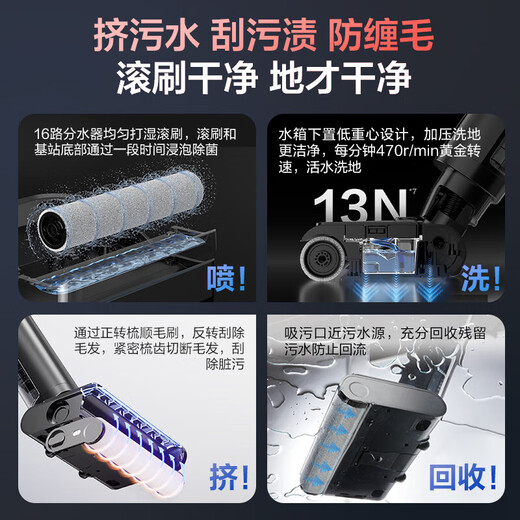 挤污水 刮污渍 防缠毛
滚刷干净 地才干净

16路分水器均匀打湿滚刷，滚刷和基站底部通过一段时间浸泡除菌

喷！

水箱下置低重心设计，加压洗地更洁净，每分钟470r/min黄金转速，活水洗地

13N*7

洗！

通过正转梳顺毛刷，反转刮除毛发，紧密梳齿切断毛发，刮除脏污

挤！

吸污口近污水源，充分回收残留污水防止回流

回收！