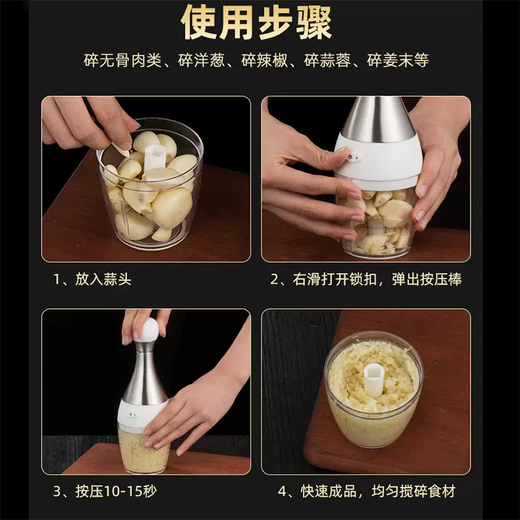 使用步骤

碎无骨肉类、碎洋葱、碎辣椒、碎蒜蓉、碎姜末等

1、放入蒜头

2、右滑打开锁扣，弹出按压棒

3、按压10-15秒

4、快速成品，均匀搅碎食材