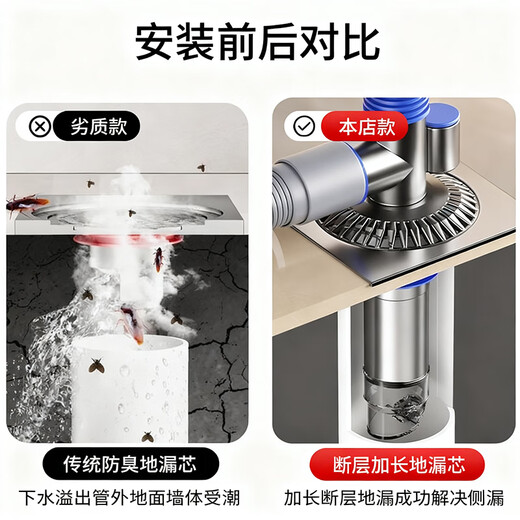 安装前后对比

劣质款

传统防臭地漏芯

下水溢出管外地面墙体受潮

本店款

断层加长地漏芯

加长断层地漏成功解决侧漏