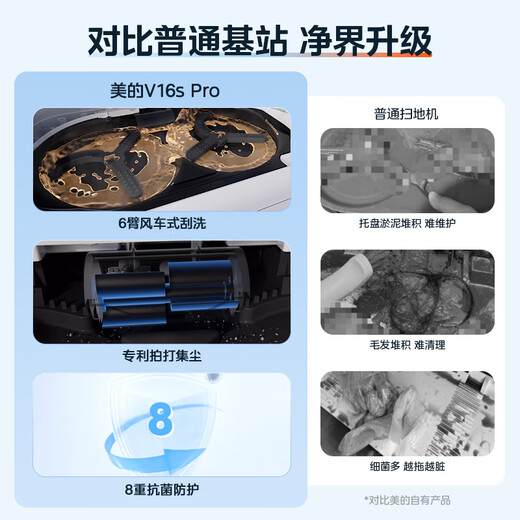 对比普通基站 净界升级

美的V16s Pro

6臂风车式刮洗

专利拍打集尘

8

8重抗菌防护

普通扫地机

托盘淤泥堆积 难维护

毛发堆积 难清理

细菌多 越拖越脏

*对比美的自有产品