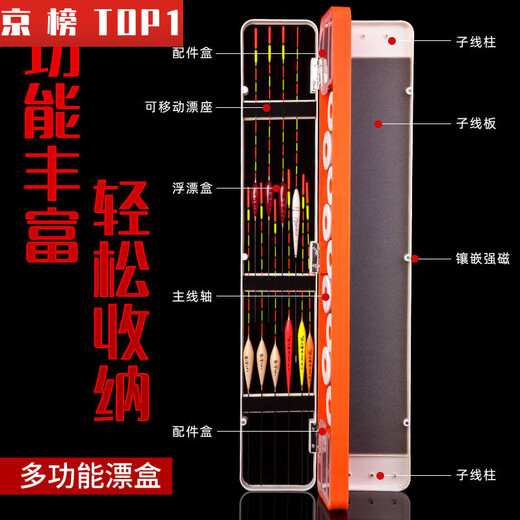 京榜 TOP1

功能丰富

轻松收纳

配件盒

可移动漂座

浮漂盒

主线轴

配件盒

子线柱

子线板

镶嵌强磁

子线柱

多功能漂盒