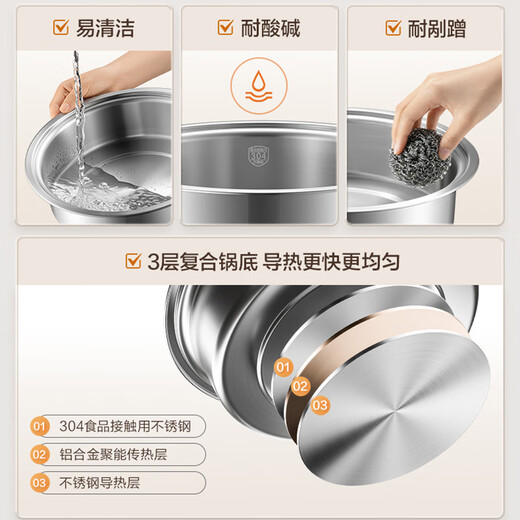 易清洁

耐酸碱

耐剐蹭

304

3层复合锅底 导热更快更均匀

01
02
03

01 304食品接触用不锈钢

02 铝合金聚能传热层

03 不锈钢导热层