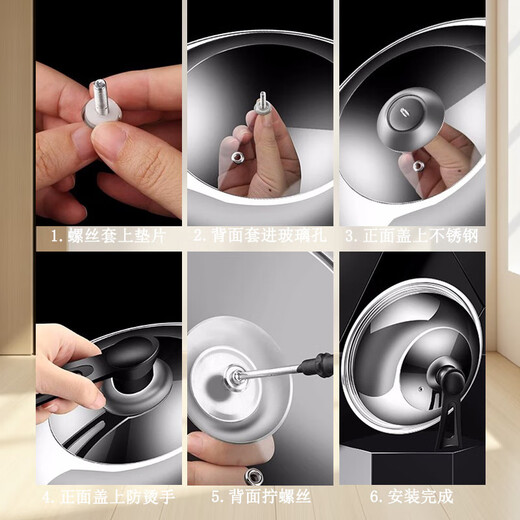 1. 螺丝套上垫片

2. 背面套进玻璃孔

3. 正面盖上不锈钢

4. 正面盖上防烫手

5. 背面拧螺丝

6. 安装完成