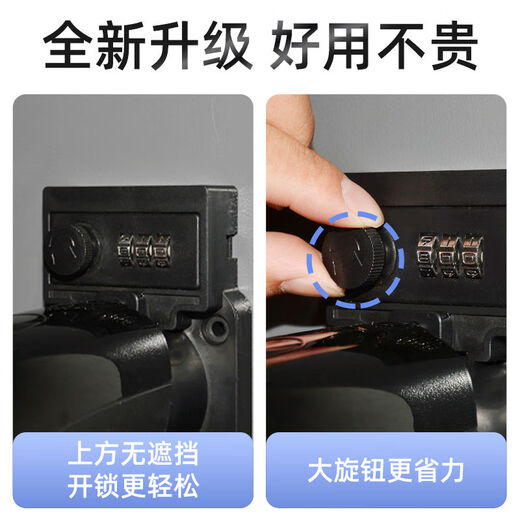 全新升级 好用不贵

上方无遮挡
开锁更轻松

大旋钮更省力