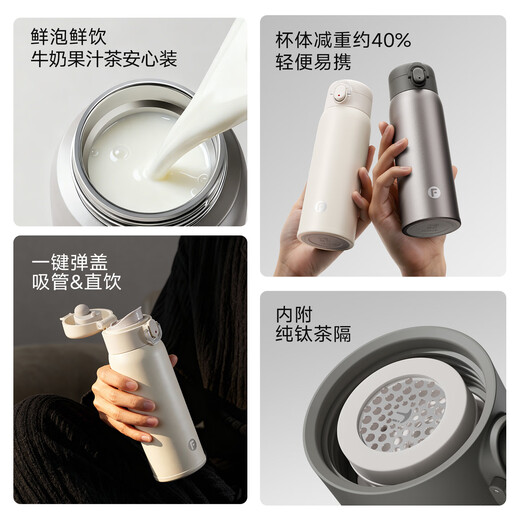 鲜泡鲜饮
牛奶果汁茶安心装

杯体减重约40%
轻便易携

一键弹盖
吸管&直饮

内附
纯钛茶隔