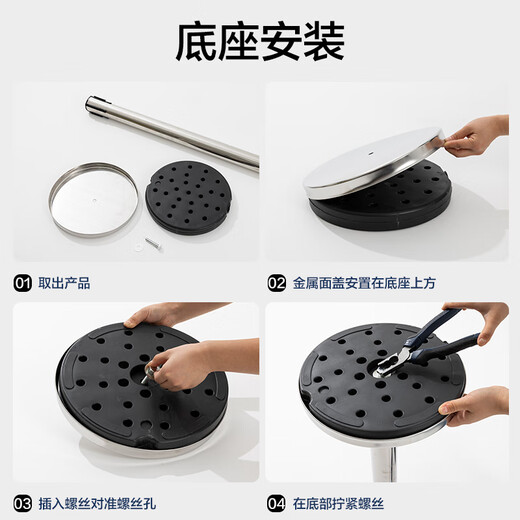 底座安装

01 取出产品

02 金属面盖安置在底座上方

03 插入螺丝对准螺丝孔

04 在底部拧紧螺丝