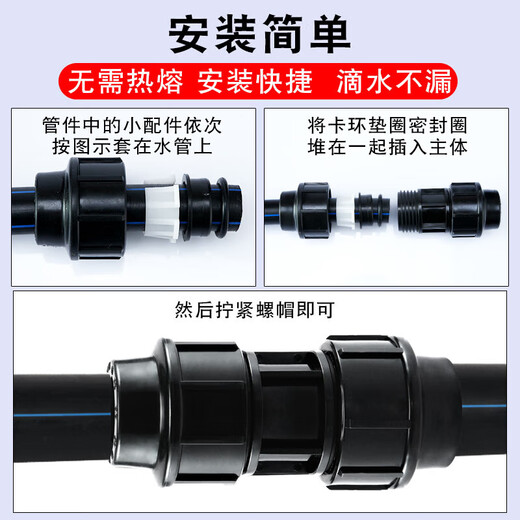 安装简单

无需热熔 安装快捷 滴水不漏

管件中的小配件依次按图示套在水管上

将卡环垫圈密封圈堆在一起插入主体

然后拧紧螺帽即可