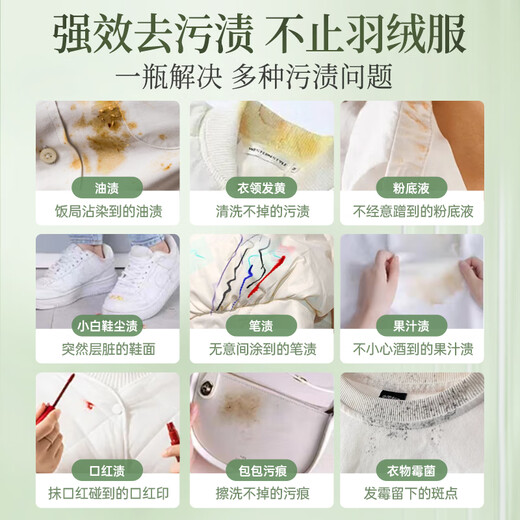 强效去污渍 不止羽绒服

一瓶解决 多种污渍问题

油渍

饭局沾染到的油渍

衣领发黄

清洗不掉的污渍

粉底液

不经意蹭到的粉底液

小白鞋尘渍

突然层脏的鞋面

笔渍

无意间涂到的笔渍

果汁渍

不小心洒到的果汁渍

口红渍

抹口红碰到的口红印

包包污痕

擦洗不掉的污痕

衣物霉菌

发霉留下的斑点