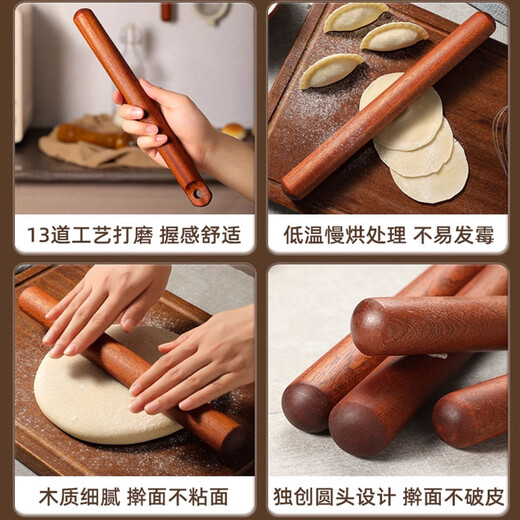 13道工艺打磨 握感舒适

低温慢烘处理 不易发霉

木质细腻 擀面不粘面

独创圆头设计 擀面不破皮