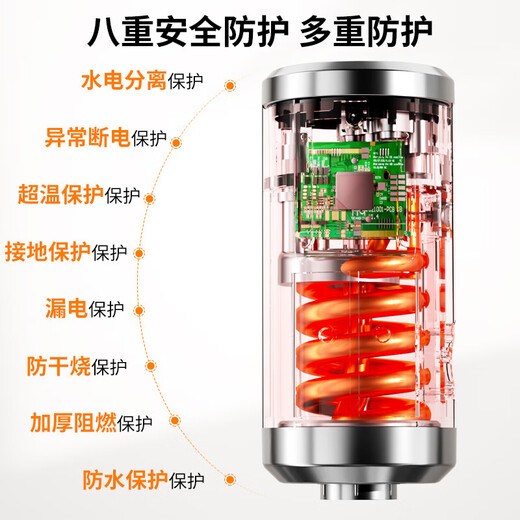 八重安全防护 多重防护

水电分离保护

异常断电保护

超温保护保护

接地保护保护

漏电保护

防干烧保护

加厚阻燃保护

防水保护保护