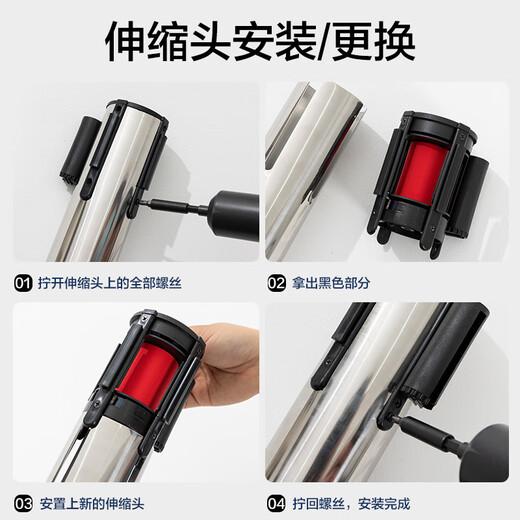 伸缩头安装/更换

01 拧开伸缩头上的全部螺丝

02 拿出黑色部分

03 安置上新的伸缩头

04 拧回螺丝，安装完成