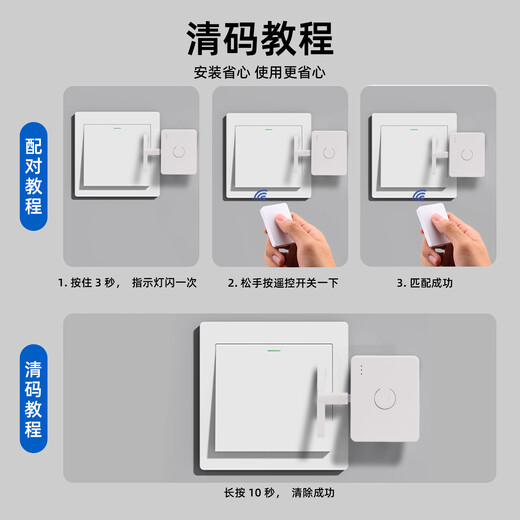 清码教程

安装省心 使用更省心

配对教程

1. 按住 3 秒， 指示灯闪一次

2. 松手按遥控开关一下

3. 匹配成功

清码教程

长按 10 秒， 清除成功