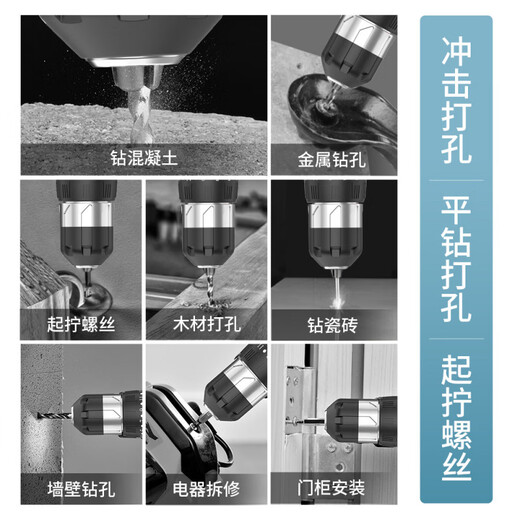 钻混凝土

金属钻孔

起拧螺丝

木材打孔

钻瓷砖

墙壁钻孔

电器拆修

门柜安装

冲击打孔

平钻打孔

起拧螺丝