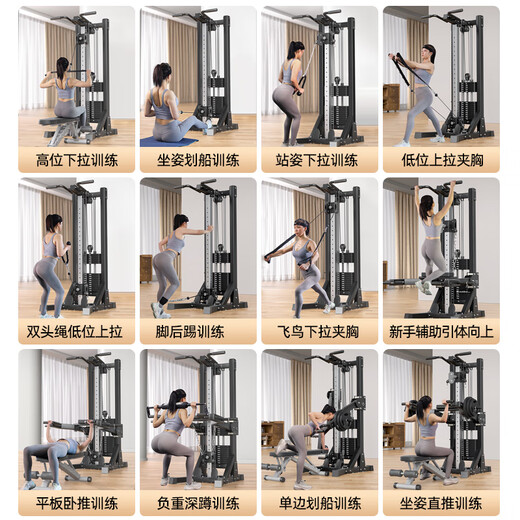 高位下拉训练

坐姿划船训练

站姿下拉训练

低位上拉夹胸

双头绳低位上拉

脚后踢训练

飞鸟下拉夹胸

新手辅助引体向上

平板卧推训练

负重深蹲训练

单边划船训练

坐姿直推训练