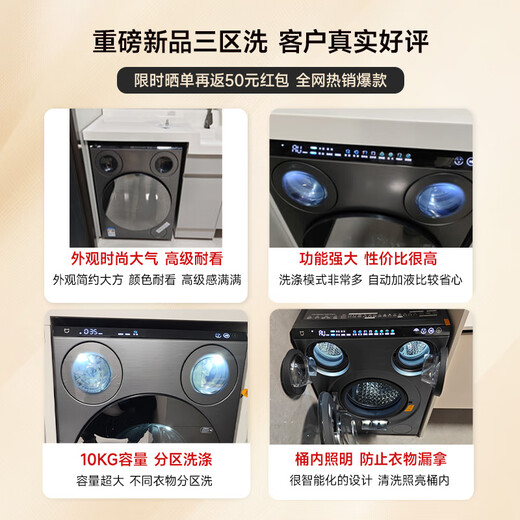 重磅新品三区洗 客户真实好评

限时晒单再返50元红包 全网热销爆款

外观时尚大气 高级耐看

外观简约大方 颜色耐看 高级感满满

功能强大 性价比很高

洗涤模式非常多 自动加液比较省心

10KG容量 分区洗涤

容量超大 不同衣物分区洗

桶内照明 防止衣物漏拿

很智能化的设计 清洗照亮桶内