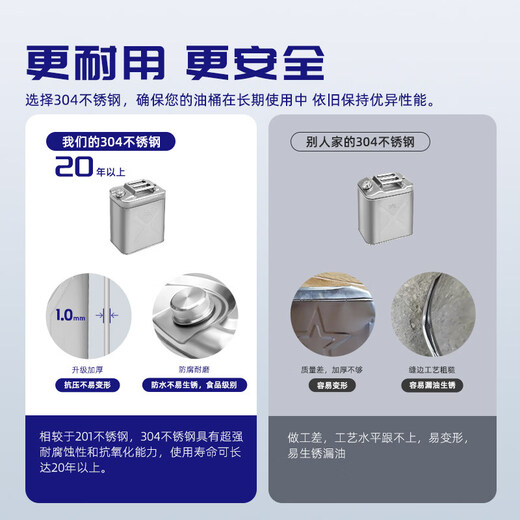 更耐用 更安全

选择304不锈钢，确保您的油桶在长期使用中 依旧保持优异性能。

我们的304不锈钢

20年以上

1.0mm

升级加厚

抗压不易变形

防腐耐磨

防水不易生锈，食品级别

相较于201不锈钢，304不锈钢具有超强耐腐蚀性和抗氧化能力，使用寿命可长达20年以上。

别人家的304不锈钢

质量差，加厚不够

容易变形

缝边工艺粗糙

容易漏油生锈

做工差，工艺水平跟不上，易变形，易生锈漏油