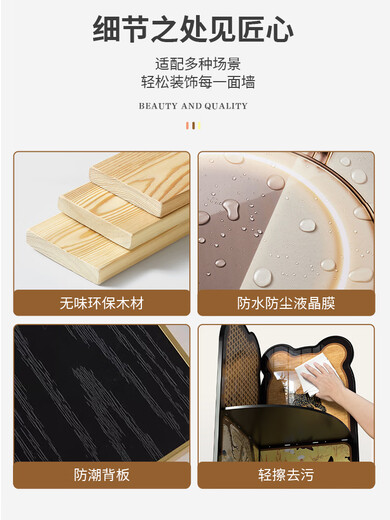 细节之处见匠心

适配多种场景
轻松装饰每一面墙

BEAUTY AND QUALITY

无味环保木材

防水防尘液晶膜

防潮背板

轻擦去污