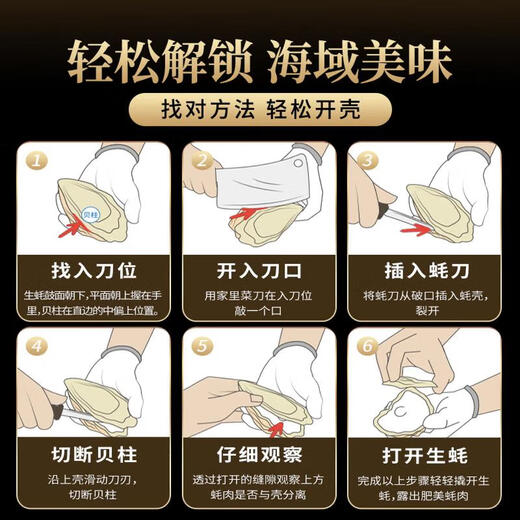 轻松解锁 海域美味

找对方法 轻松开壳

1

贝柱

找入刀位

生蚝鼓面朝下，平面朝上握在手里，贝柱在直边的中偏上位置。

2

开入刀口

用家里菜刀在入刀位敲一个口

3

插入蚝刀

将蚝刀从破口插入蚝壳，裂开

4

切断贝柱

沿上壳滑动刀刃，切断贝柱

5

仔细观察

透过打开的缝隙观察上方蚝肉是否与壳分离

6

打开生蚝

完成以上步骤轻轻撬开生蚝，露出肥美蚝肉