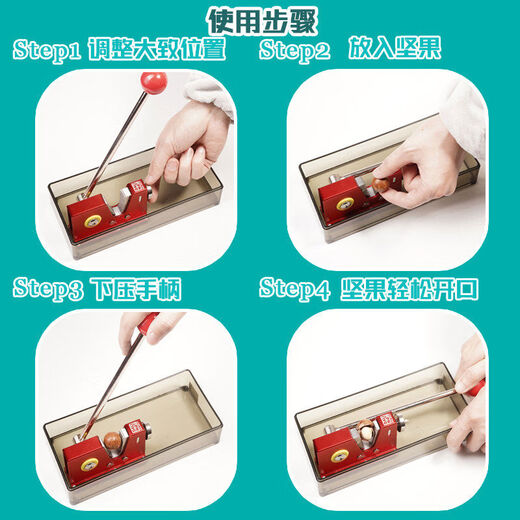 使用步骤

Step1 调整大致位置

Step2 放入坚果

Step3 下压手柄

Step4 坚果轻松开口